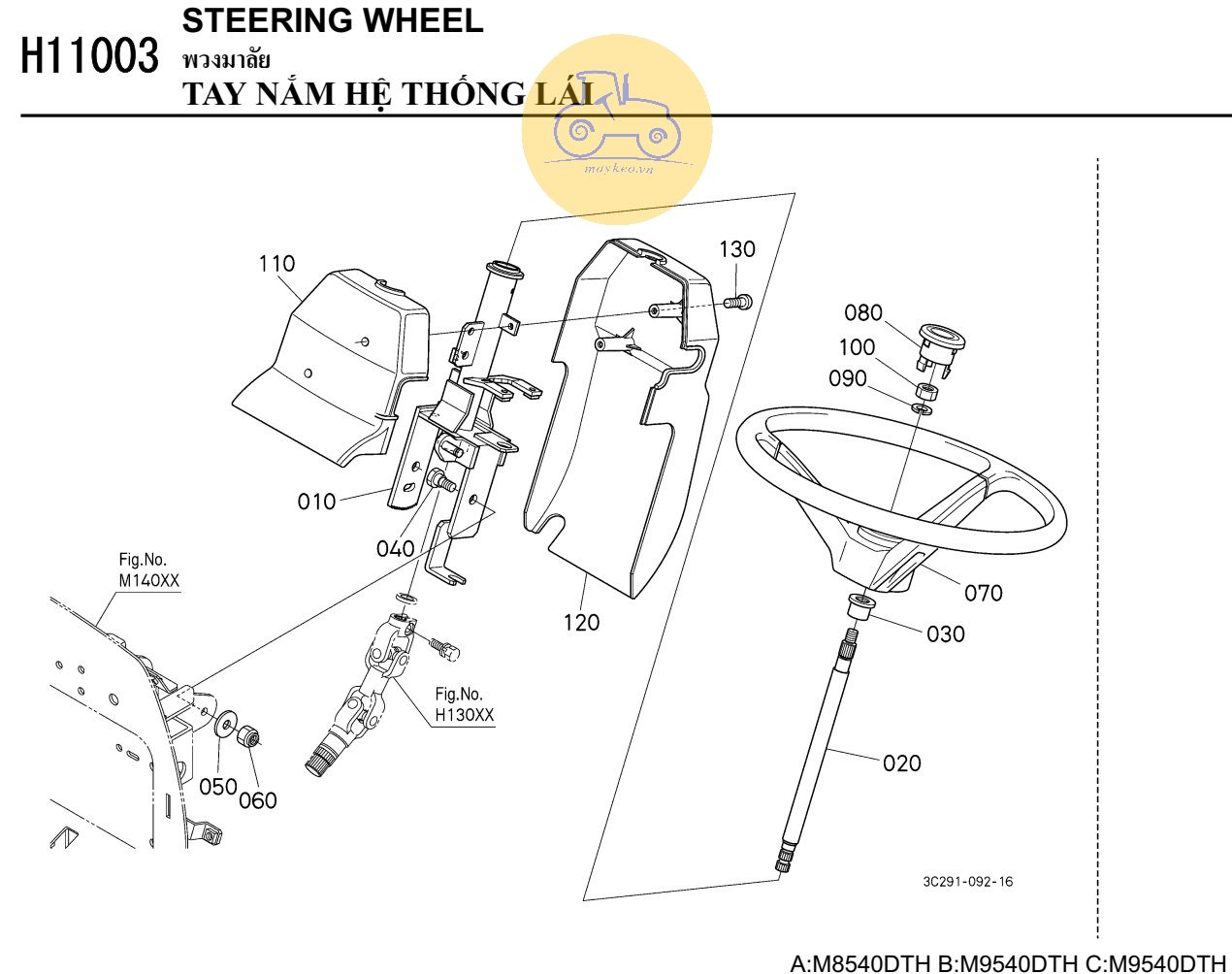 H11003 STEERING WHEEL
พวงมาลัย
TAY NẮM HỆ THỐNG LÁI

maykeo.vn

110
130
080
100
090
010
040
Fig.No.
M140XX
120
070
030
Fig.No.
H130XX
050
060
020
3C291-092-16

A:M8540DTH B:M9540DTH C:M9540DTH